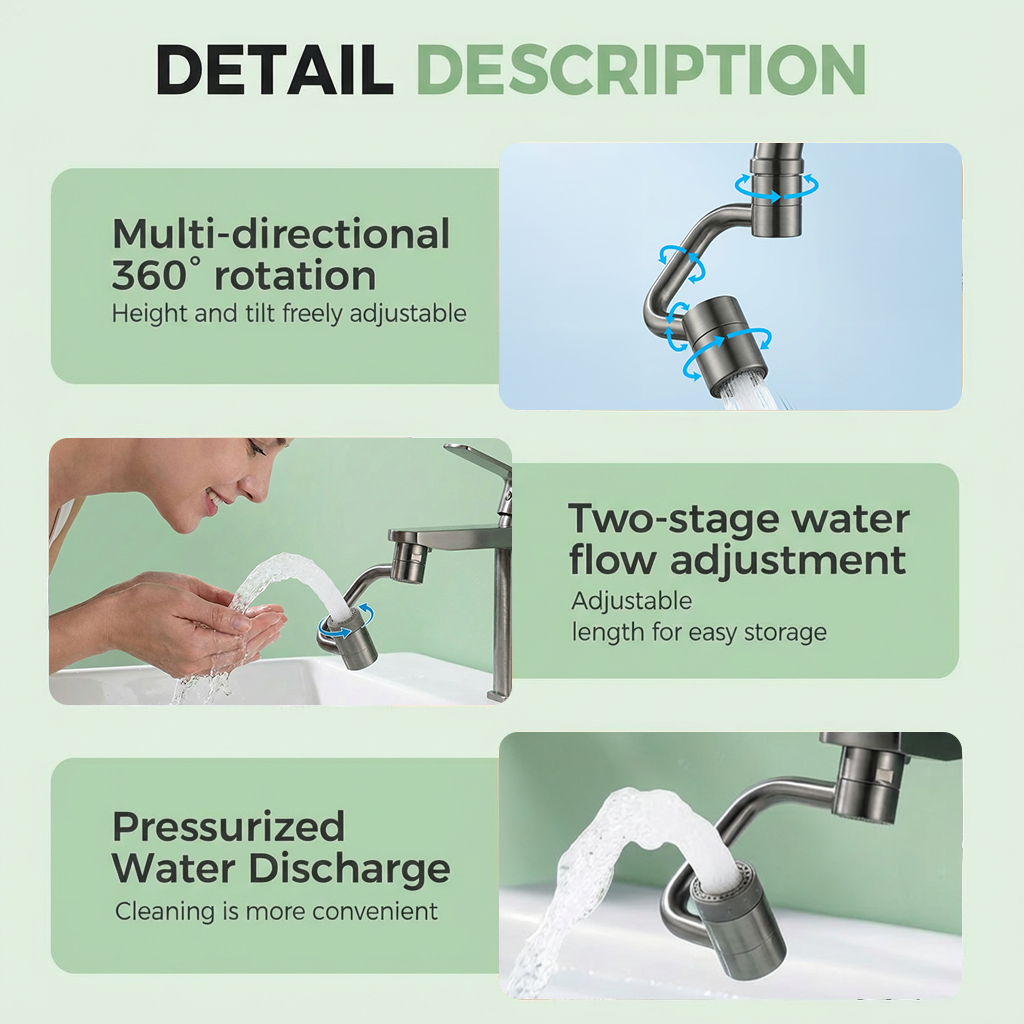 DETAIL DESCRIPTION

Multi-directional 360° rotation
Height and tilt freely adjustable

Two-stage water flow adjustment
Adjustable
length for easy storage

Pressurized Water Discharge
Cleaning is more convenient